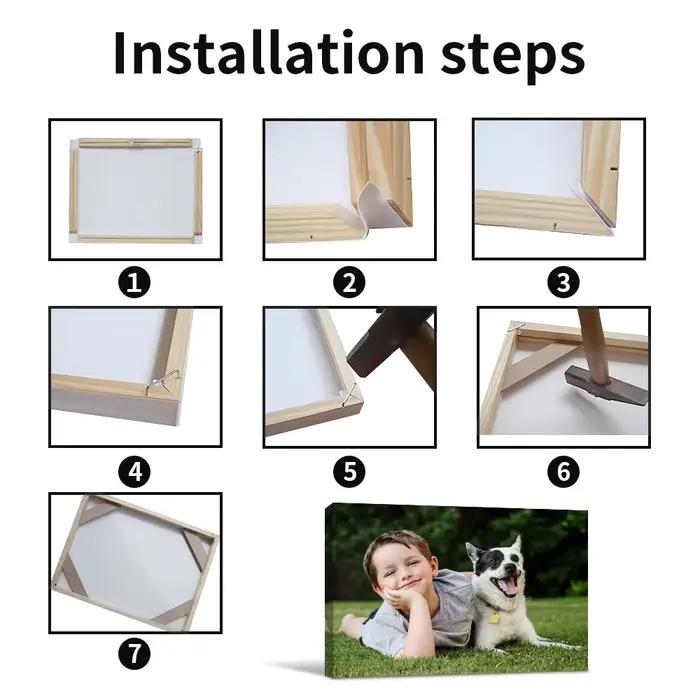 Installation steps

1

2

3

4

5

6

7