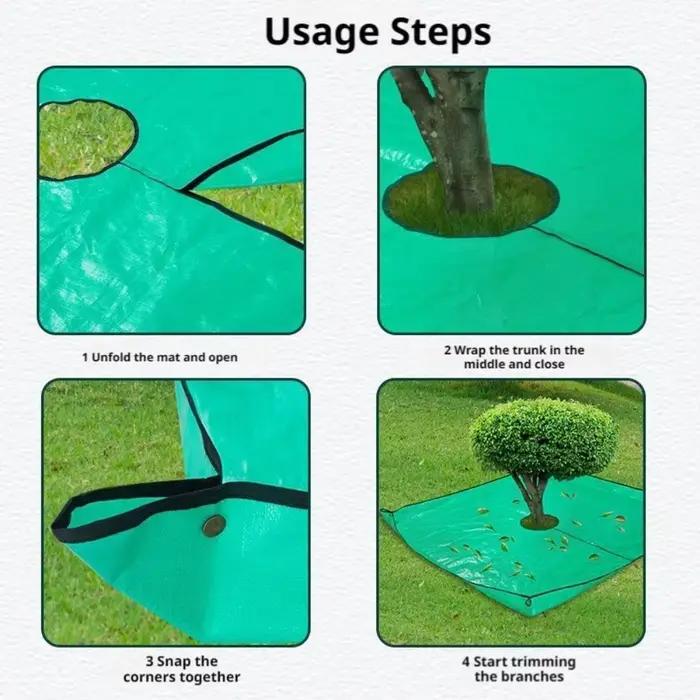 Usage Steps

1 Unfold the mat and open

2 Wrap the trunk in the middle and close

3 Snap the corners together

4 Start trimming the branches